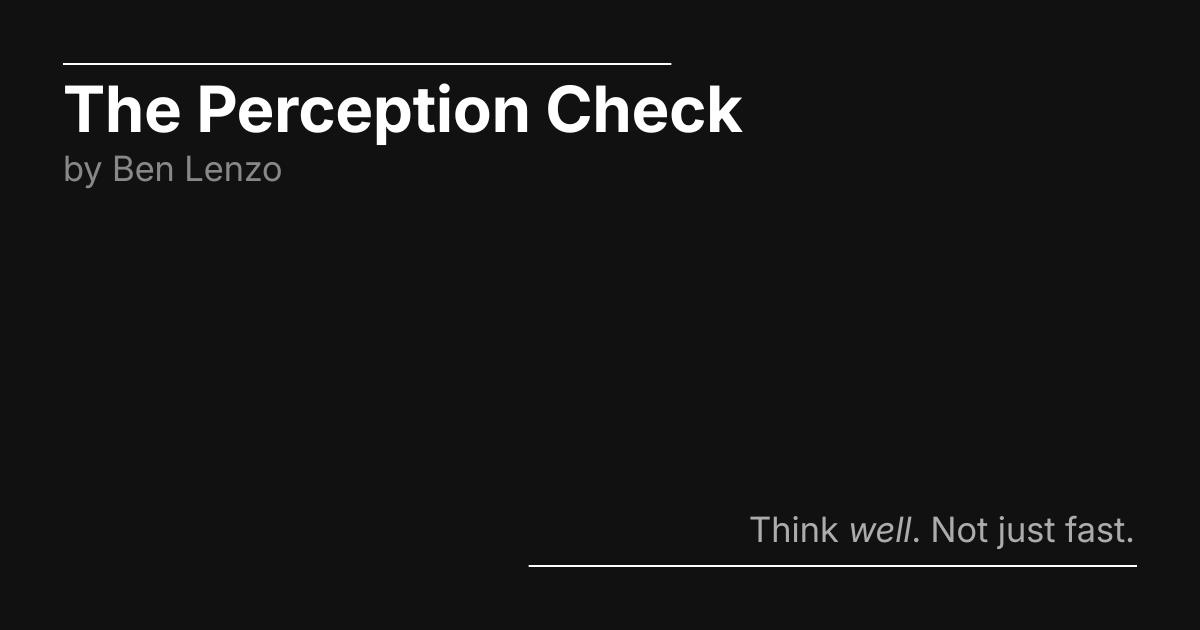 The Perception Check
by Ben Lenzo

Think well. Not just fast.